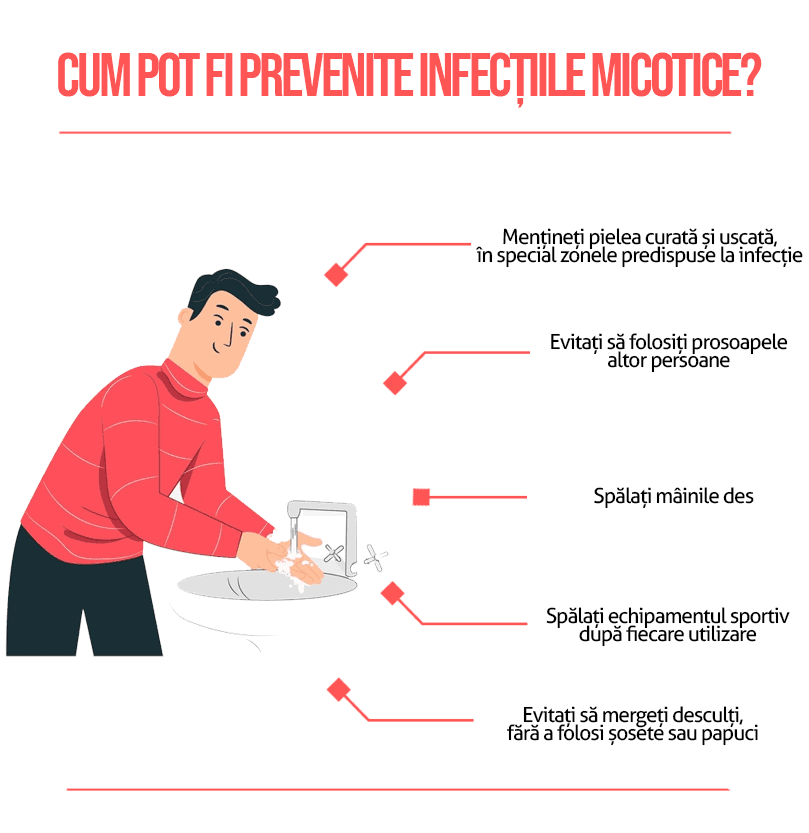 CUM POT FI PREVENITE INFECȚIILE MICOTICE?

Mențineți pielea curată și uscată, în special zonele predispuse la infecție

Evitați să folosiți prosoapele altor persoane

Spălați mâinile des

Spălați echipamentul sportiv după fiecare utilizare

Evitați să mergeți desculți, fără a folosi șosete sau papuci